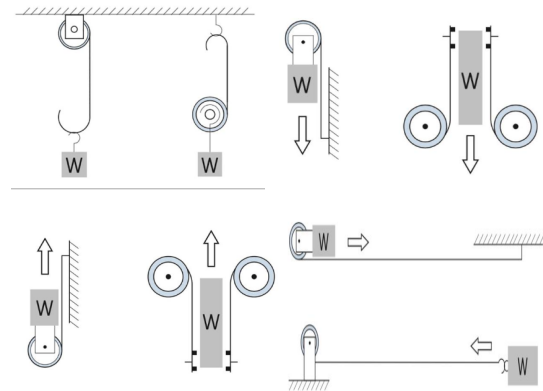 W

W

W

W

W

W

W

W